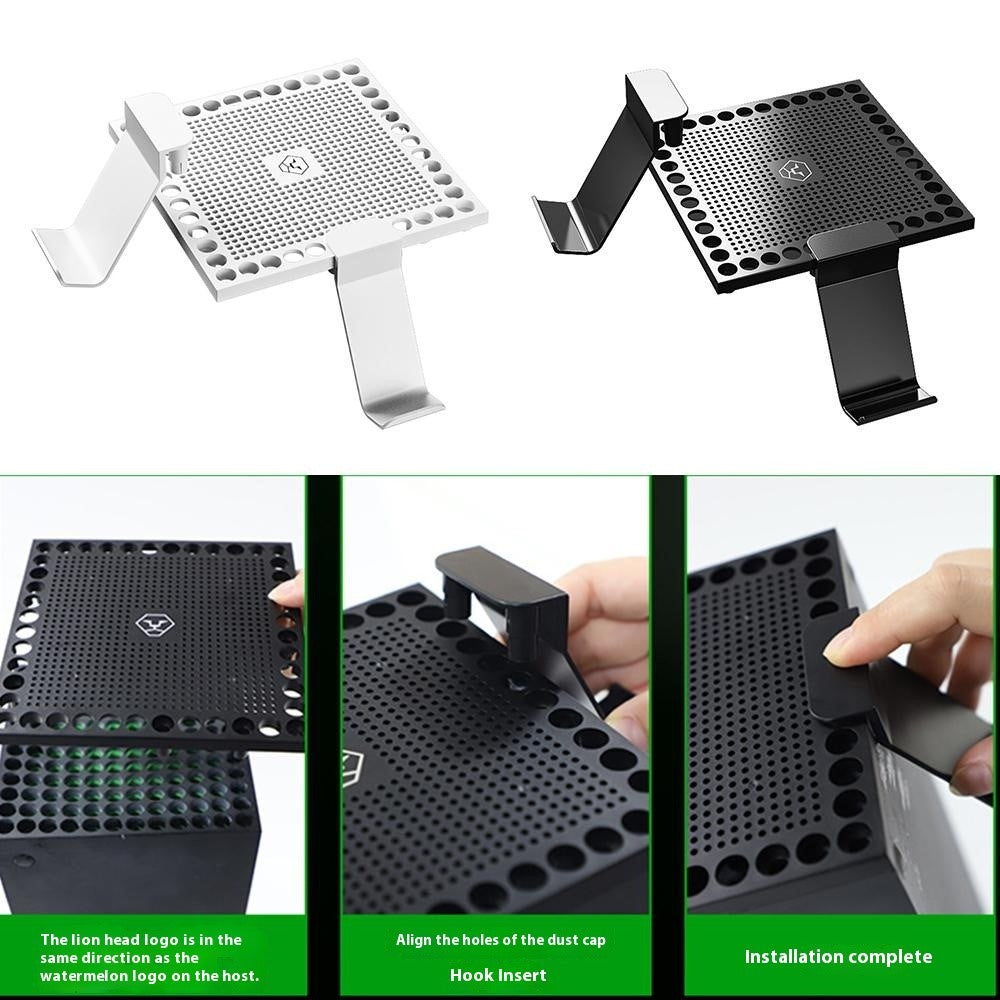 The lion head logo is in the same direction as the watermelon logo on the host.

Align the holes of the dust cap

Hook Insert

Installation complete