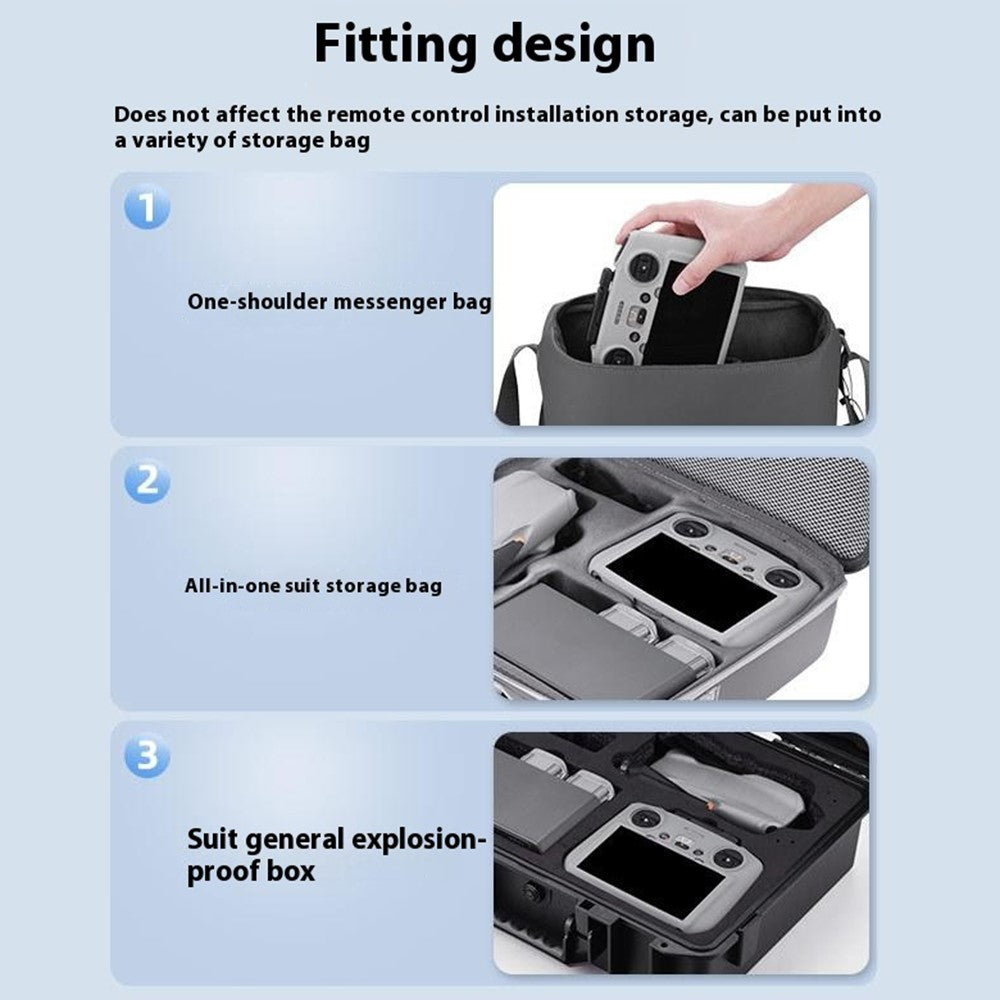 Fitting design

Does not affect the remote control installation storage, can be put into a variety of storage bag

1

One-shoulder messenger bag

2

All-in-one suit storage bag

3

Suit general explosion-proof box