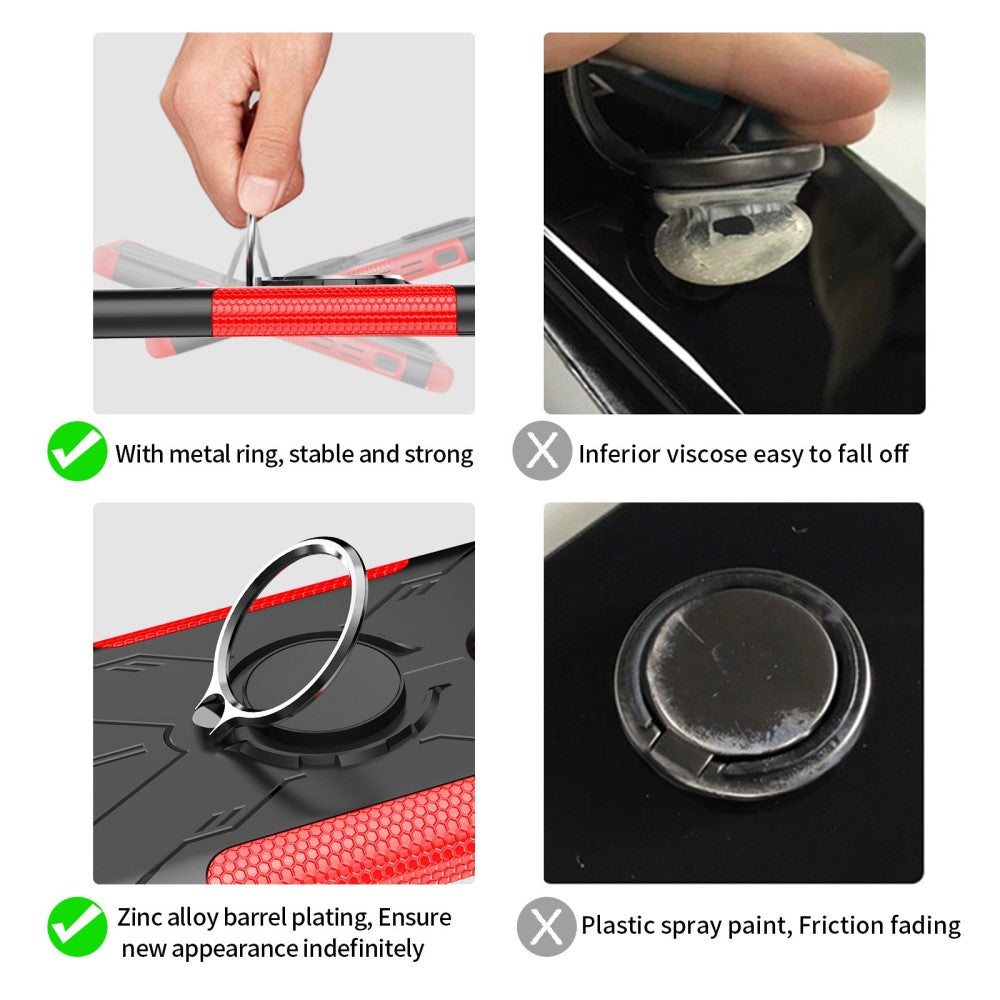 With metal ring, stable and strong

Inferior viscose easy to fall off

Zinc alloy barrel plating, Ensure new appearance indefinitely

Plastic spray paint, Friction fading