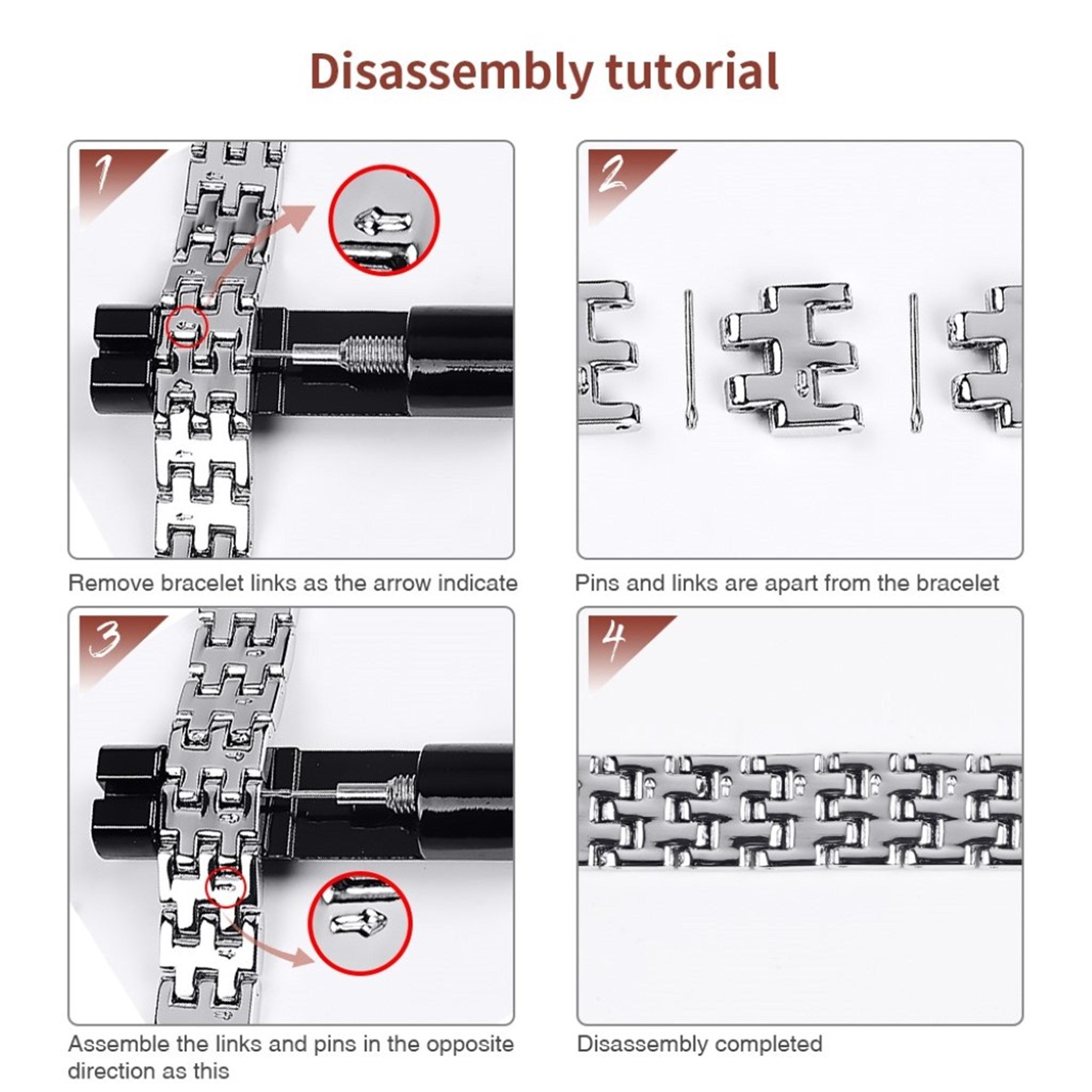 Disassembly tutorial

1

Remove bracelet links as the arrow indicate

2

Pins and links are apart from the bracelet

3

Assemble the links and pins in the opposite direction as this

4

Disassembly completed