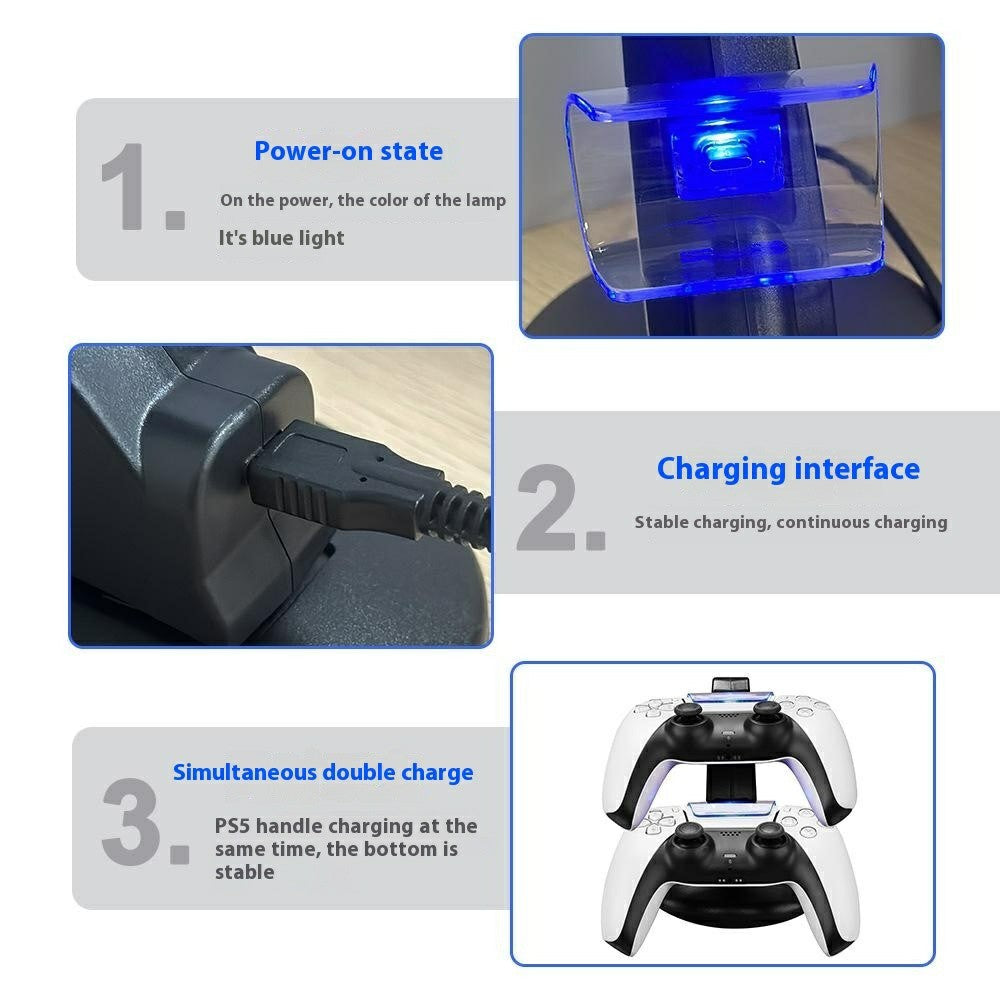 1.

Power-on state

On the power, the color of the lamp

It's blue light

2.

Charging interface

Stable charging, continuous charging

3.

Simultaneous double charge

PS5 handle charging at the same time, the bottom is stable