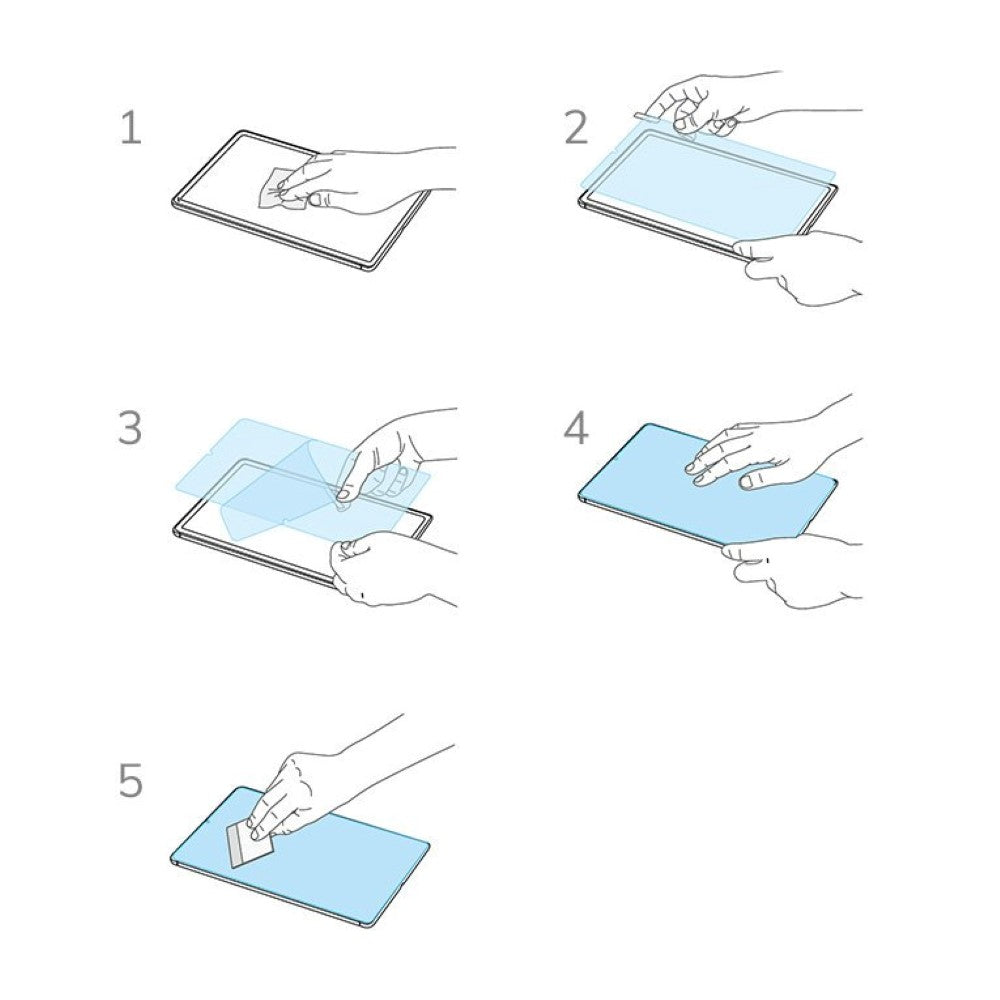 1

2

3

4

5