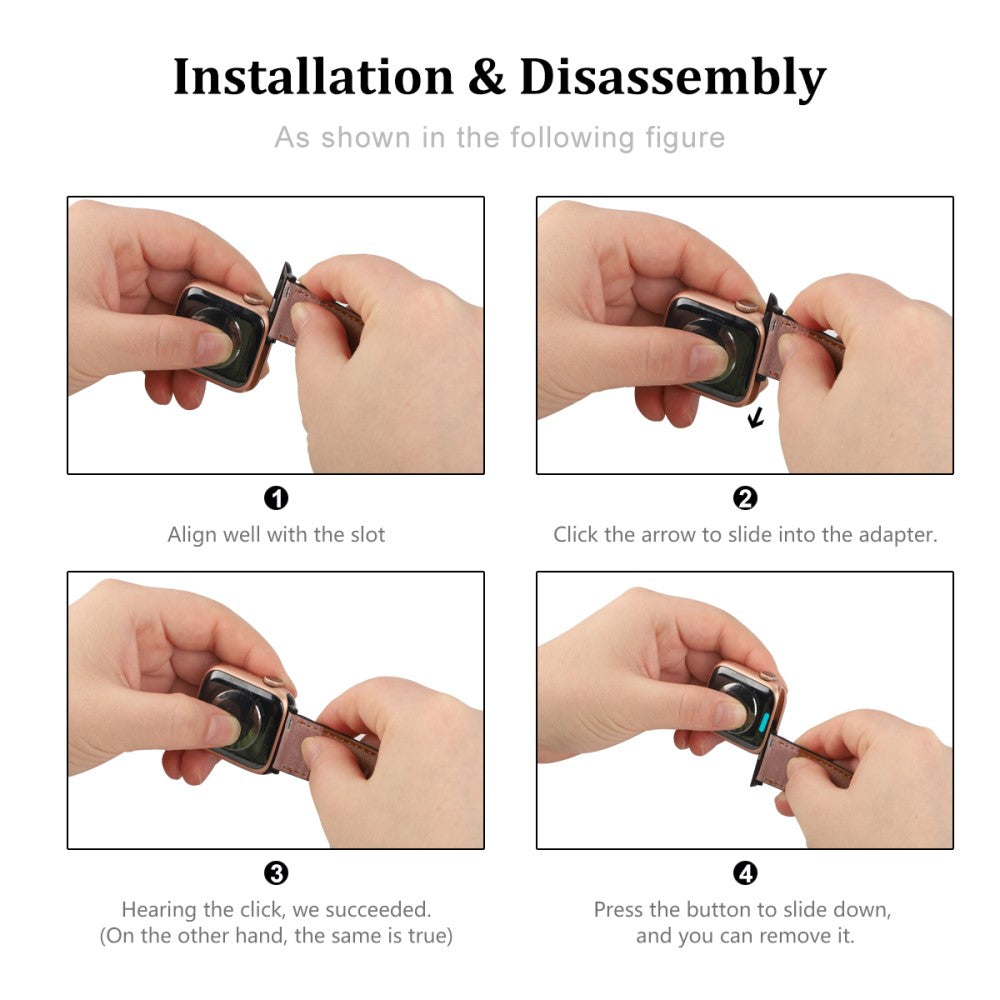 Installation & Disassembly

As shown in the following figure

❶
Align well with the slot

❷
Click the arrow to slide into the adapter.

❸
Hearing the click, we succeeded. (On the other hand, the same is true)

❹
Press the button to slide down, and you can remove it.