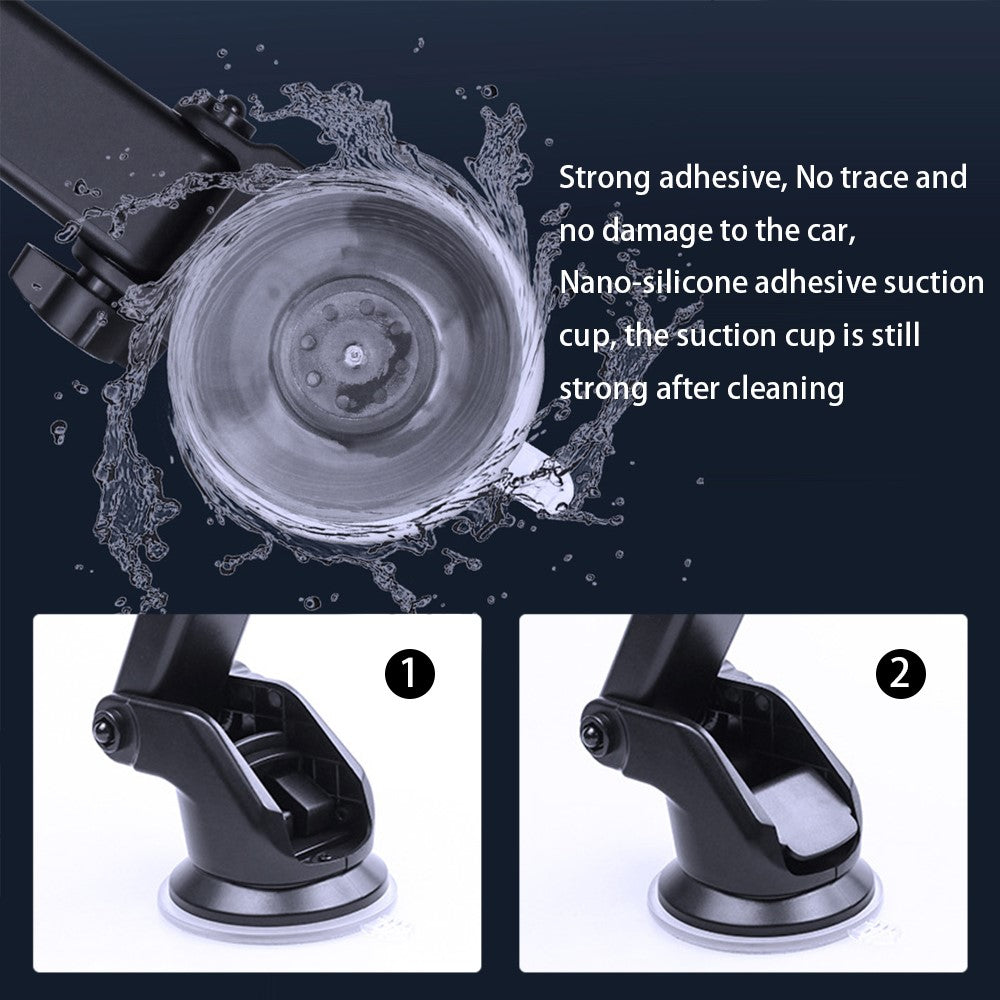 Strong adhesive, No trace and no damage to the car, Nano-silicone adhesive suction cup, the suction cup is still strong after cleaning

1

2