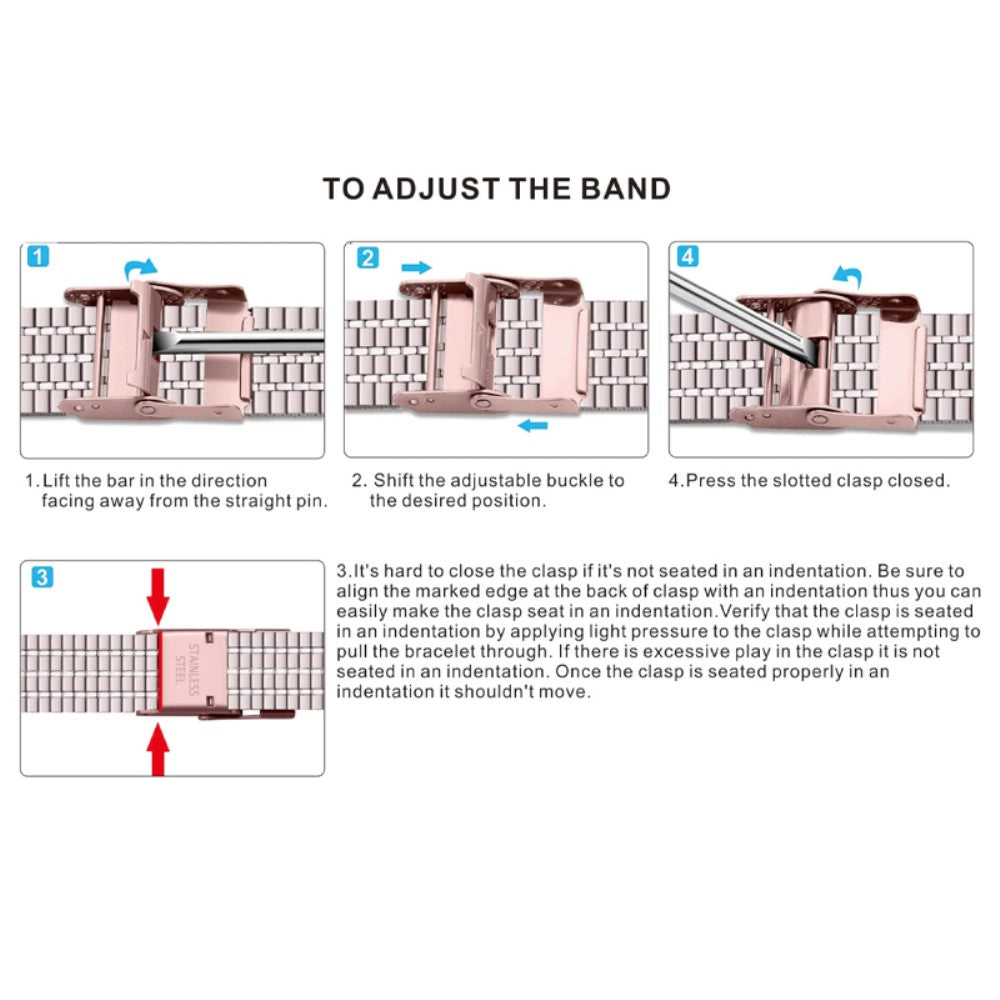 TO ADJUST THE BAND

1

2

4

1. Lift the bar in the direction facing away from the straight pin.

2. Shift the adjustable buckle to the desired position.

4.Press the slotted clasp closed.

3

STAINLESS STEEL

3.It's hard to close the clasp if it's not seated in an indentation. Be sure to align the marked edge at the back of clasp with an indentation thus you can easily make the clasp seat in an indentation.Verify that the clasp is seated in an indentation by applying light pressure to the clasp while attempting to pull the bracelet through. If there is excessive play in the clasp it is not seated in an indentation. Once the clasp is seated properly in an indentation it shouldn't move.